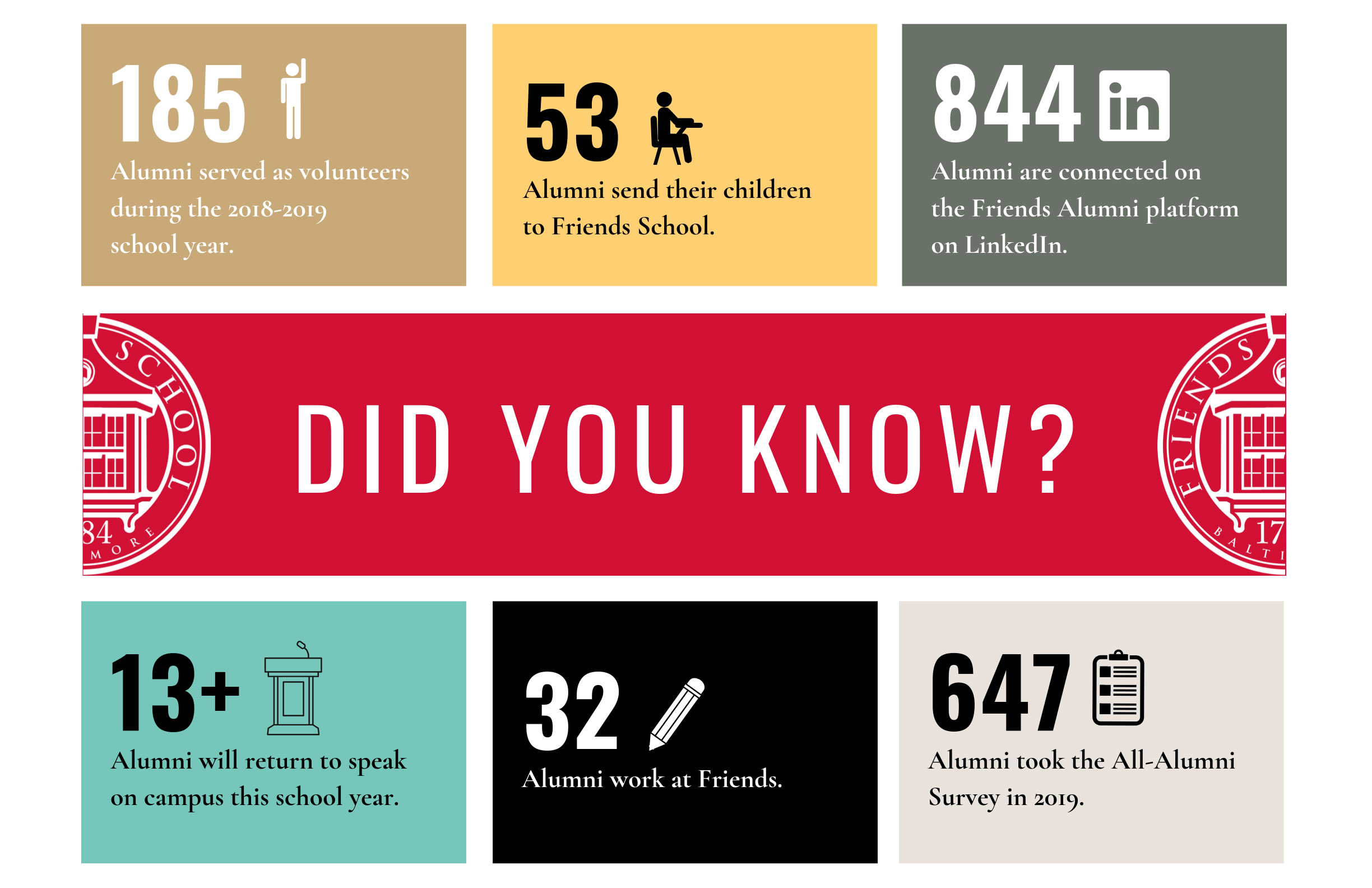 185
Alumni served as volunteers during the 2018-2019 school year.

53
Alumni send their children to Friends School.

844 in
Alumni are connected on the Friends Alumni platform on LinkedIn.

SCHOOL
84
MORE

DID YOU KNOW?

FRIENDS
17
BALTI

13+
Alumni will return to speak on campus this school year.

32
Alumni work at Friends.

647
Alumni took the All-Alumni Survey in 2019.